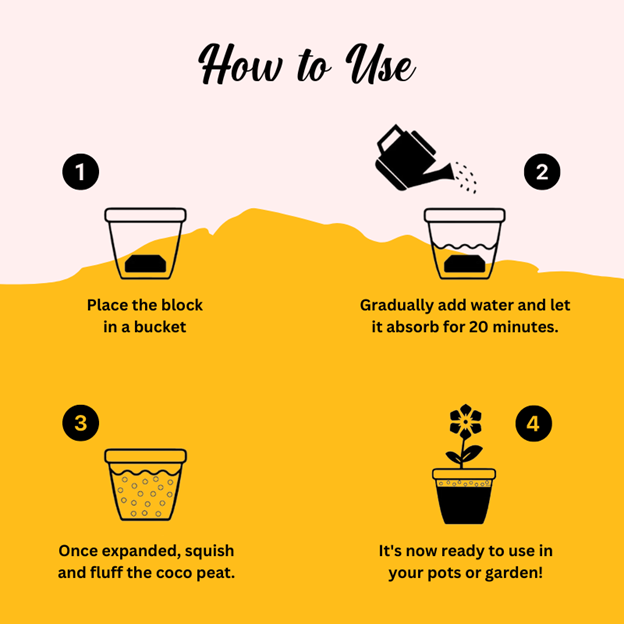 How to Use

1

Place the block in a bucket

2

Gradually add water and let it absorb for 20 minutes.

3

Once expanded, squish and fluff the coco peat.

4

It's now ready to use in your pots or garden!